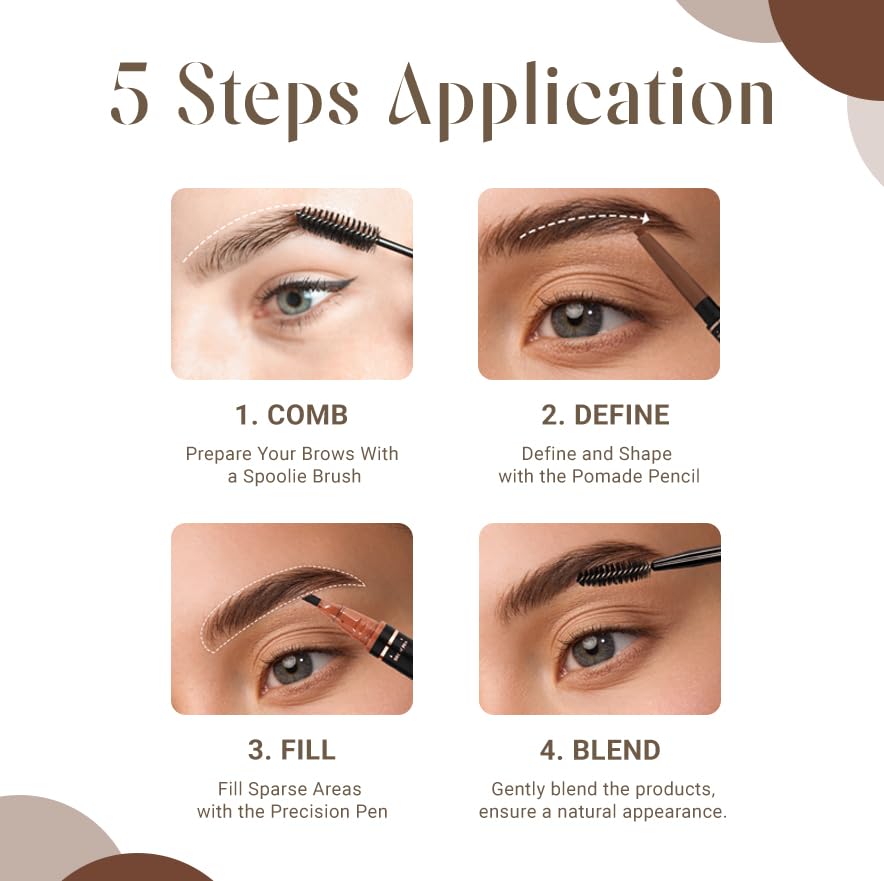 5 Steps Application

1. COMB

Prepare Your Brows With a Spoolie Brush

2. DEFINE

Define and Shape with the Pomade Pencil

3. FILL

Fill Sparse Areas with the Precision Pen

4. BLEND

Gently blend the products, ensure a natural appearance.